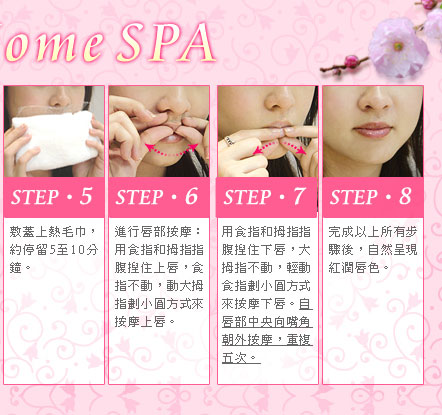 ome SPA

STEP・5

敷蓋上熱毛巾，約停留5至10分鐘。

STEP・6

進行唇部按摩：用食指和拇指指腹捏住上唇，食指不動，動大拇指劃小圓方式來按摩上唇。

STEP・7

用食指和拇指指腹捏住下唇，大拇指不動，輕動食指劃小圓方式來按摩下唇。自唇部中央向嘴角朝外按摩，重複五次。

STEP・8

完成以上所有步驟後，自然呈現紅潤唇色。