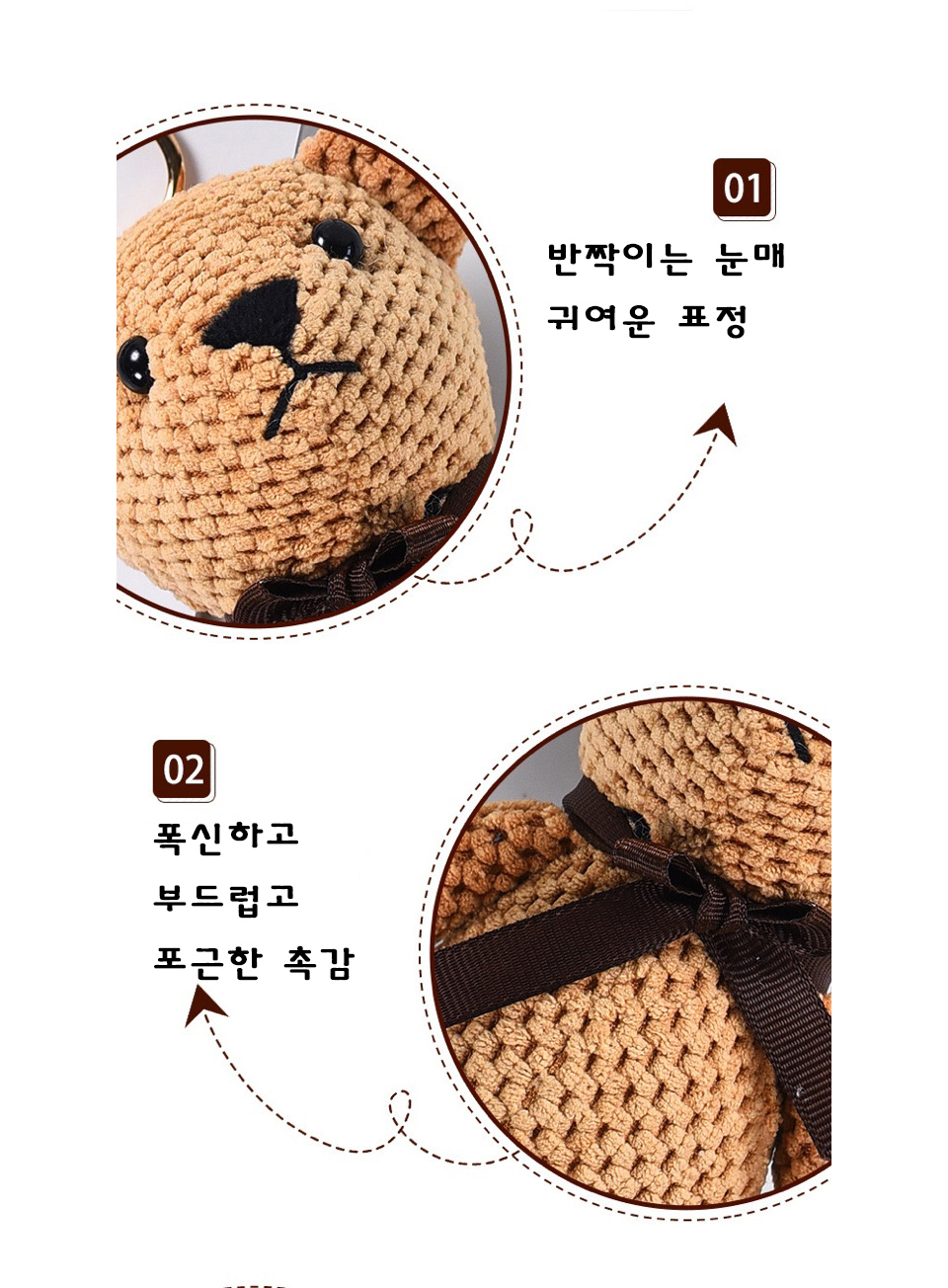 01

반짝이는 눈매

귀여운 표정

02

폭신하고

부드럽고

포근한 촉감